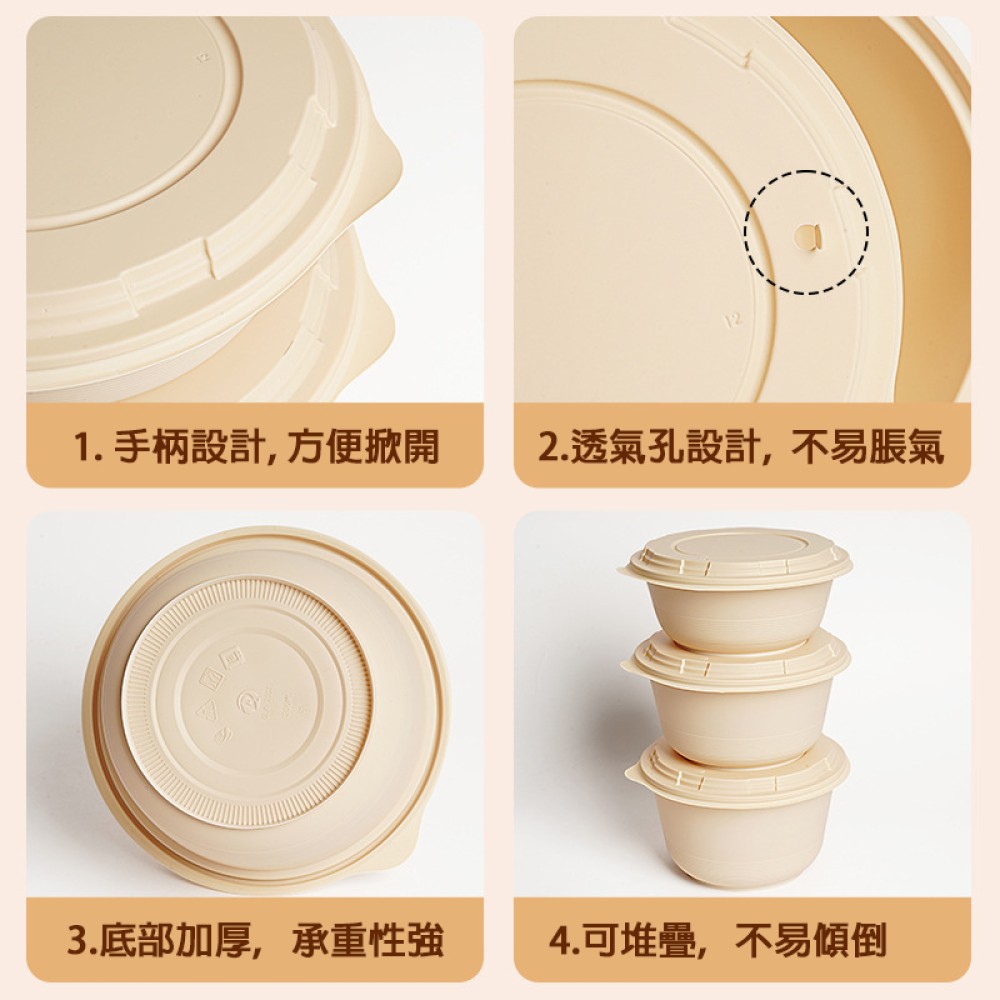 1. 手柄設計, 方便掀開

2.透氣孔設計，不易脹氣

3.底部加厚，承重性強

4.可堆疊，不易傾倒